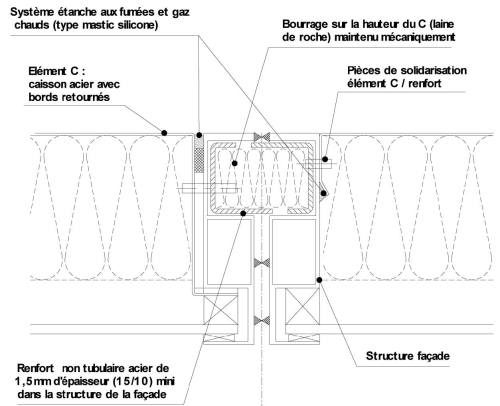 Système étanche aux fumées et gaz chauds (type mastic silicone)

Bourrage sur la hauteur du C (laine de roche) maintenu mécaniquement

Elément C : caisson acier avec bords retournés

Pièces de solidarisation élément C / renfort

Structure façade

Renfort non tubulaire acier de 1,5 mm d'épaisseur (15/10) mini dans la structure de la façade