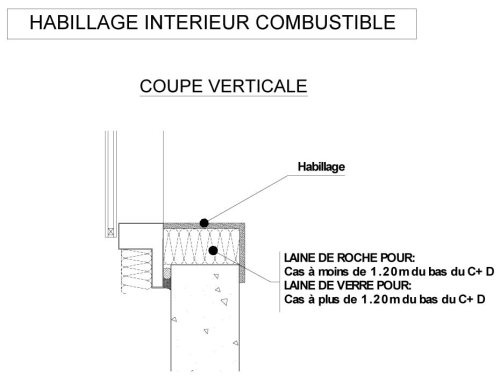 HABILLAGE INTERIEUR COMBUSTIBLE

COUPE VERTICALE

Habillage

LAINE DE ROCHE POUR:
Cas à moins de 1.20m du bas du C+ D
LAINE DE VERRE POUR:
Cas à plus de 1.20m du bas du C+ D