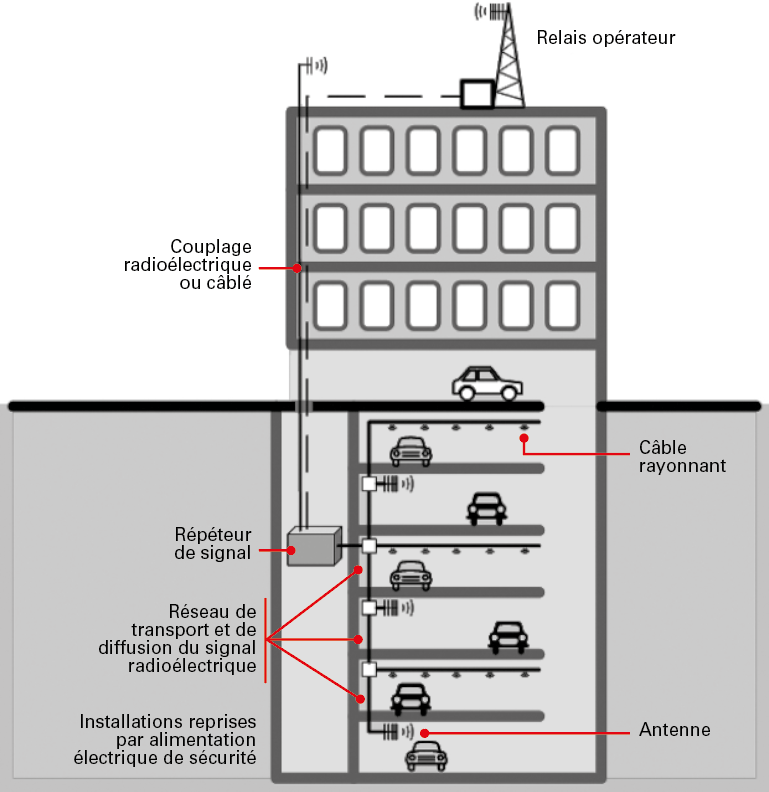 Relais opérateur

Couplage radioélectrique ou câblé

Câble rayonnant

Répéteur de signal

Réseau de transport et de diffusion du signal radioélectrique

Installations reprises par alimentation électrique de sécurité

Antenne